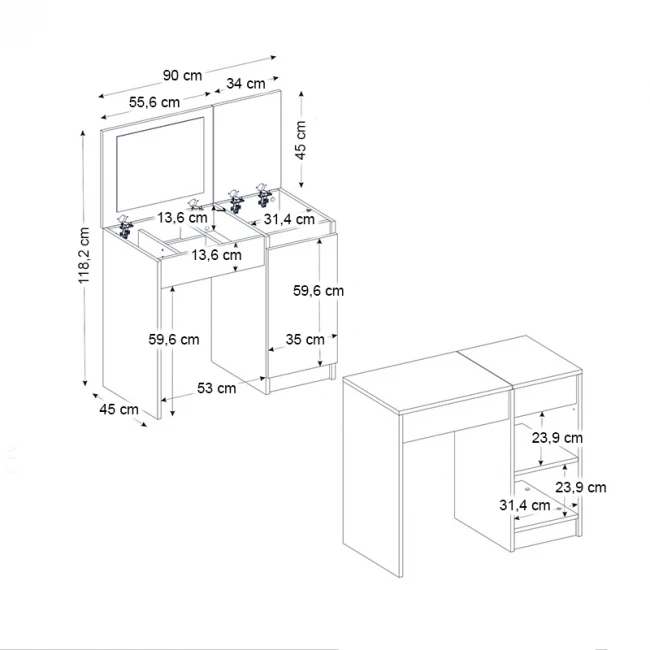 90 cm
55,6 cm
34 cm
45 cm
118,2 cm
13,6 cm
31,4 cm
13,6 cm
59,6 cm
59,6 cm
35 cm
53 cm
45 cm
23,9 cm
23,9 cm
31,4 cm